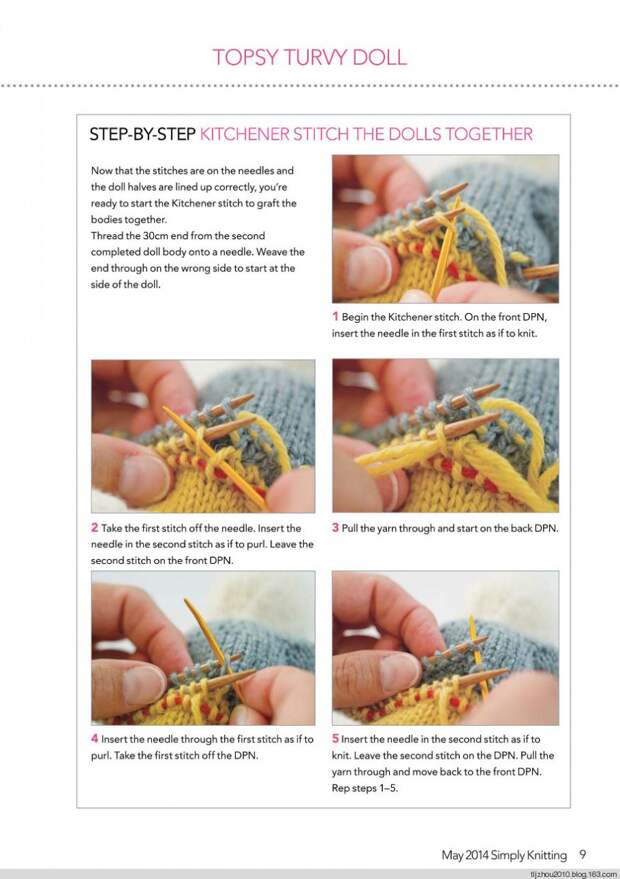 TOPSY TURVY DOLL

STEP-BY-STEP KITCHENER STITCH THE DOLLS TOGETHER

Now that the stitches are on the needles and the doll halves are lined up correctly, you're ready to start the Kitchener stitch to graft the bodies together.
Thread the 30cm end from the second completed doll body onto a needle. Weave the end through on the wrong side to start at the side of the doll.

1 Begin the Kitchener stitch. On the front DPN, insert the needle in the first stitch as if to knit.

2 Take the first stitch off the needle. Insert the needle in the second stitch as if to purl. Leave the second stitch on the front DPN.

3 Pull the yarn through and start on the back DPN.

4 Insert the needle through the first stitch as if to purl. Take the first stitch off the DPN.

5 Insert the needle in the second stitch as if to knit. Leave the second stitch on the DPN. Pull the yarn through and move back to the front DPN. Rep steps 1–5.

May 2014 Simply Knitting 9

tljzhou2010.blog.163.com