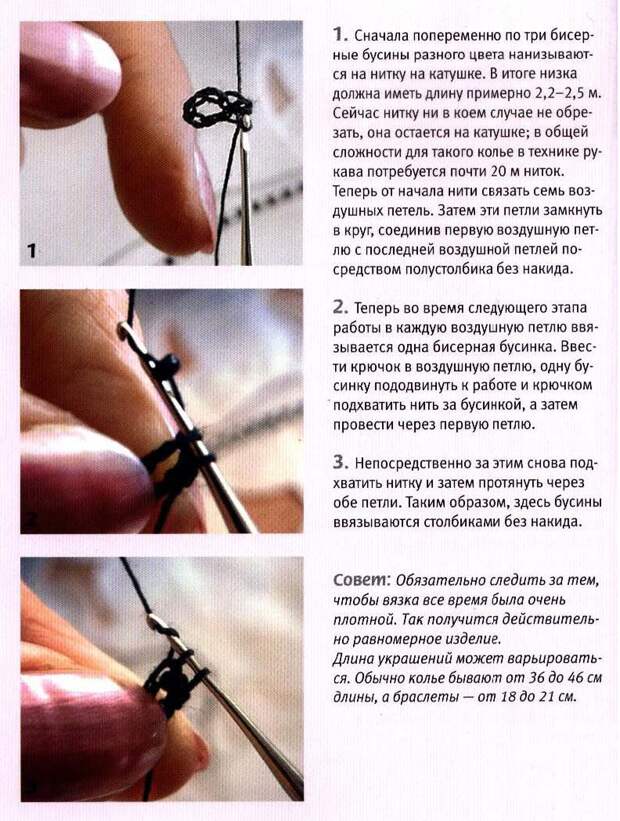 1

2

3

1. Сначала попеременно по три бисерные бусины разного цвета нанизываются на нитку на катушке. В итоге низка должна иметь длину примерно 2,2–2,5 м. Сейчас нитку ни в коем случае не обрезать, она остается на катушке; в общей сложности для такого колье в технике рукава потребуется почти 20 м ниток. Теперь от начала нити связать семь воздушных петель. Затем эти петли замкнуть в круг, соединив первую воздушную петлю с последней воздушной петлей посредством полустолбика без накида.

2. Теперь во время следующего этапа работы в каждую воздушную петлю ввязывается одна бисерная бусинка. Ввести крючок в воздушную петлю, одну бусинку пододвинуть к работе и крючком подхватить нить за бусинкой, а затем провести через первую петлю.

3. Непосредственно за этим снова подхватить нитку и затем протянуть через обе петли. Таким образом, здесь бусины ввязываются столбиками без накида.

Совет: Обязательно следить за тем, чтобы вязка все время была очень плотной. Так получится действительно равномерное изделие.
Длина украшений может варьироваться. Обычно колье бывают от 36 до 46 см длины, а браслеты — от 18 до 21 см.