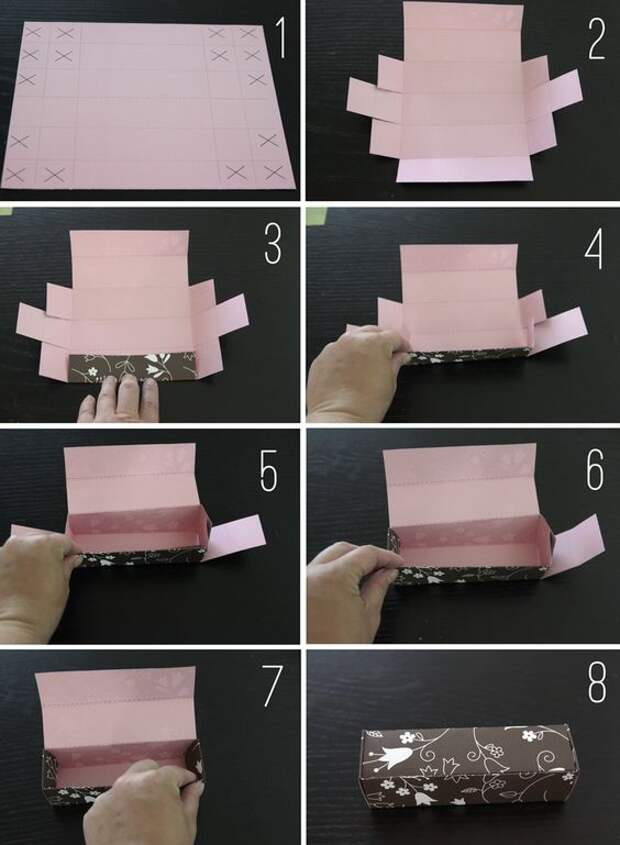 1
2
3
4
5
6
7
8