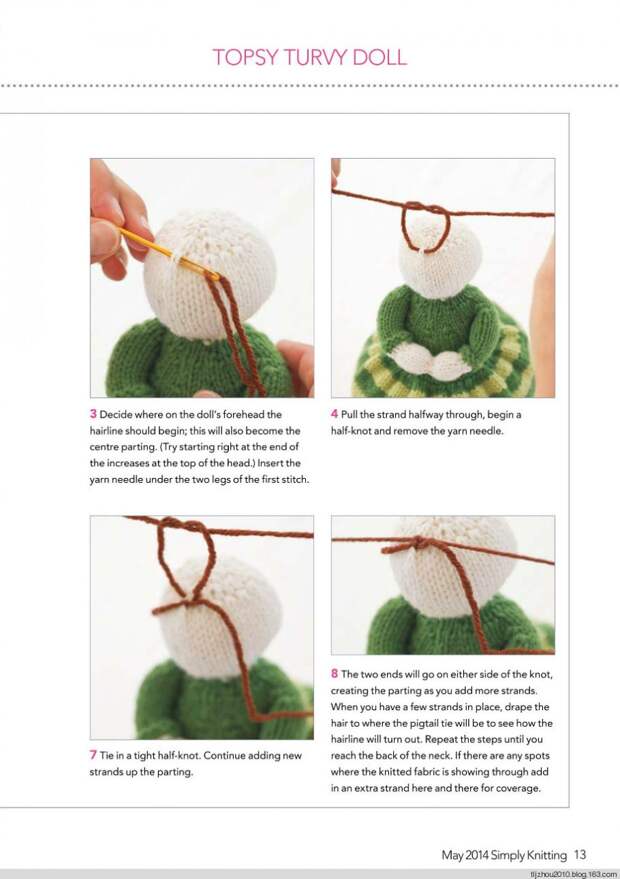 TOPSY TURVY DOLL

3 Decide where on the doll's forehead the hairline should begin; this will also become the centre parting. (Try starting right at the end of the increases at the top of the head.) Insert the yarn needle under the two legs of the first stitch.

4 Pull the strand halfway through, begin a half-knot and remove the yarn needle.

7 Tie in a tight half-knot. Continue adding new strands up the parting.

8 The two ends will go on either side of the knot, creating the parting as you add more strands. When you have a few strands in place, drape the hair to where the pigtail tie will be to see how the hairline will turn out. Repeat the steps until you reach the back of the neck. If there are any spots where the knitted fabric is showing through add in an extra strand here and there for coverage.

May 2014 Simply Knitting 13

tljzhou2010.blog.163.com