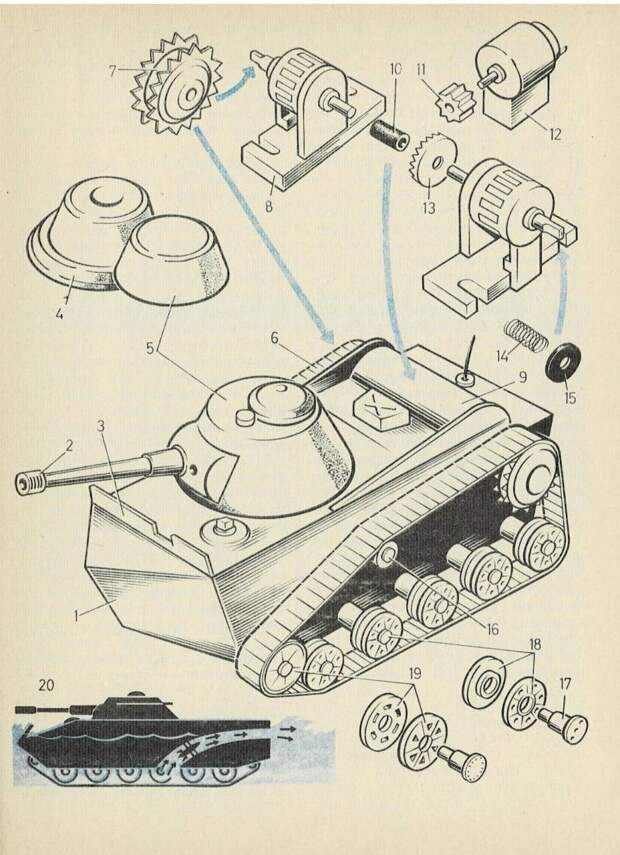 7
10
11
12
8
13
4
5
6
14
15
9
2
3
1
16
18
17
19
20