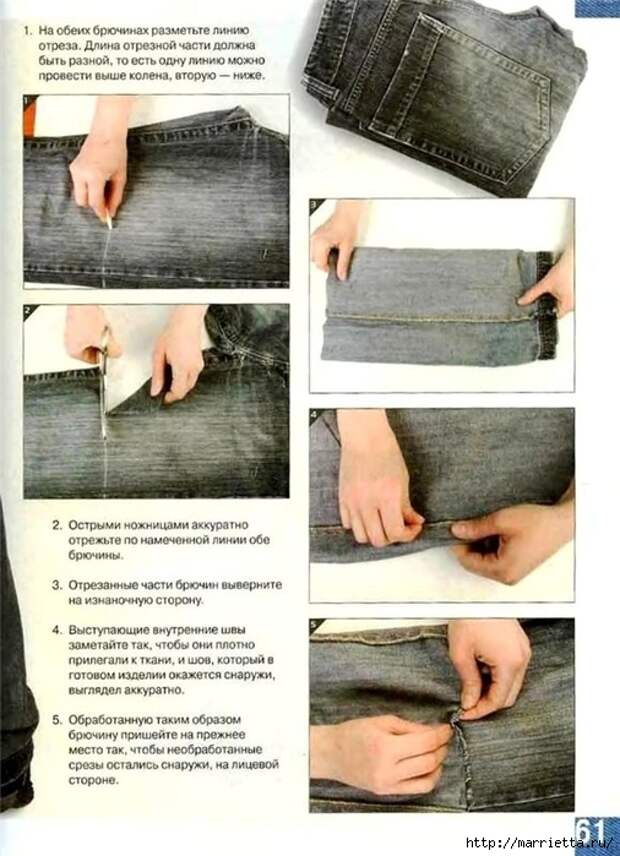 1. На обеих брючинах разметьте линию отреза. Длина отрезной части должна быть разной, то есть одну линию можно провести выше колена, вторую — ниже.

1

2

3

4

5

2. Острыми ножницами аккуратно отрежьте по намеченной линии обе брючины.

3. Отрезанные части брючин выверните на изнаночную сторону.

4. Выступающие внутренние швы заметайте так, чтобы они плотно прилегали к ткани, и шов, который в готовом изделии окажется снаружи, выглядел аккуратно.

5. Обработанную таким образом брючину пришейте на прежнее место так, чтобы необработанные срезы остались снаружи, на лицевой стороне.

61

http://marrietta.ru/