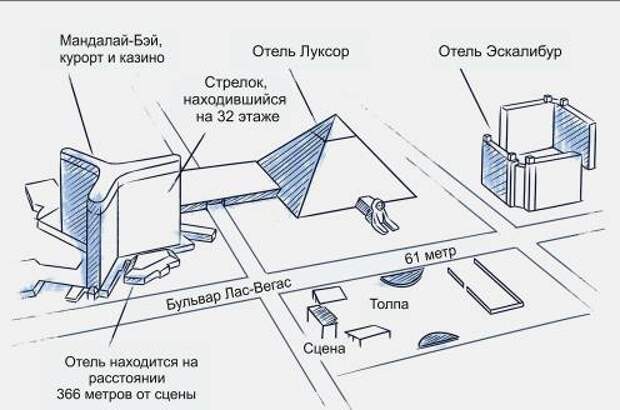 Мандалай-Бэй, курорт и казино

Отель Луксор

Отель Эскалибур

Стрелок, находившийся на 32 этаже

61 метр

Бульвар Лас-Вегас

Толпа

Сцена

Отель находится на расстоянии 366 метров от сцены