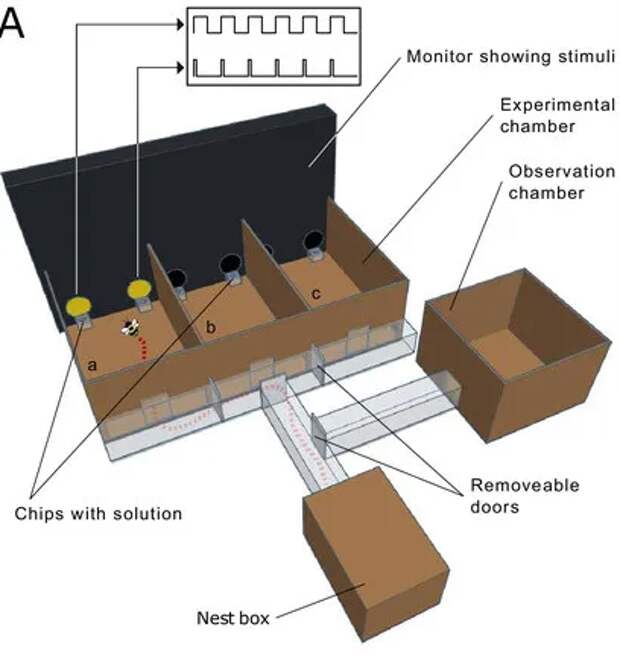 A

Monitor showing stimuli

Experimental chamber

Observation chamber

a

b

c

Chips with solution

Removeable doors

Nest box