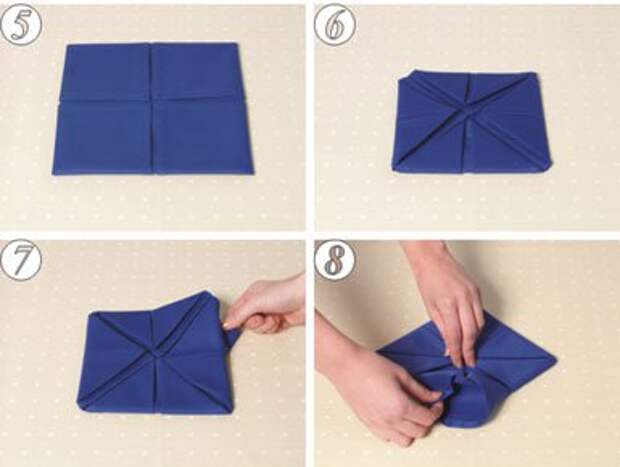 5

6

7

8