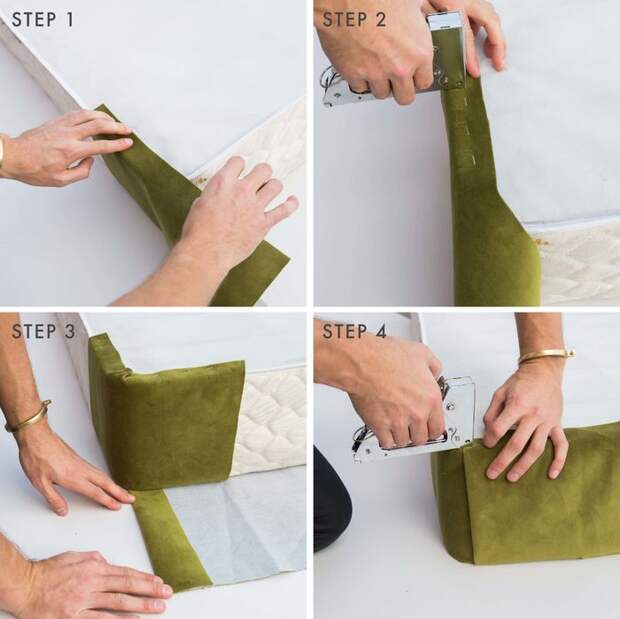 STEP 1

STEP 2

STEP 3

STEP 4