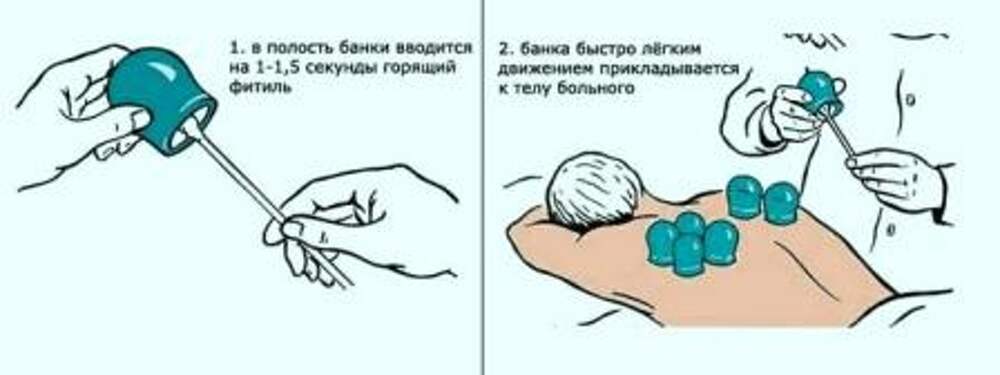 1. в полость банки вводится на 1-1,5 секунды горящий фитиль

2. банка быстро лёгким движением прикладывается к телу больного