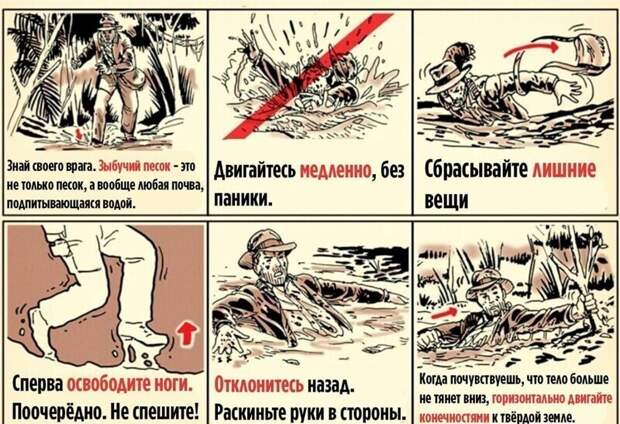 Знай своего врага. Зыбучий песок - это не только песок, а вообще любая почва, подпитывающаяся водой.

Двигайтесь медленно, без паники.

Сбрасывайте лишние вещи

Сперва освободите ноги. Поочерёдно. Не спешите!

Отклонитесь назад. Раскиньте руки в стороны.

Когда почувствуешь, что тело больше не тянет вниз, горизонтально двигайте конечностями к твёрдой земле.