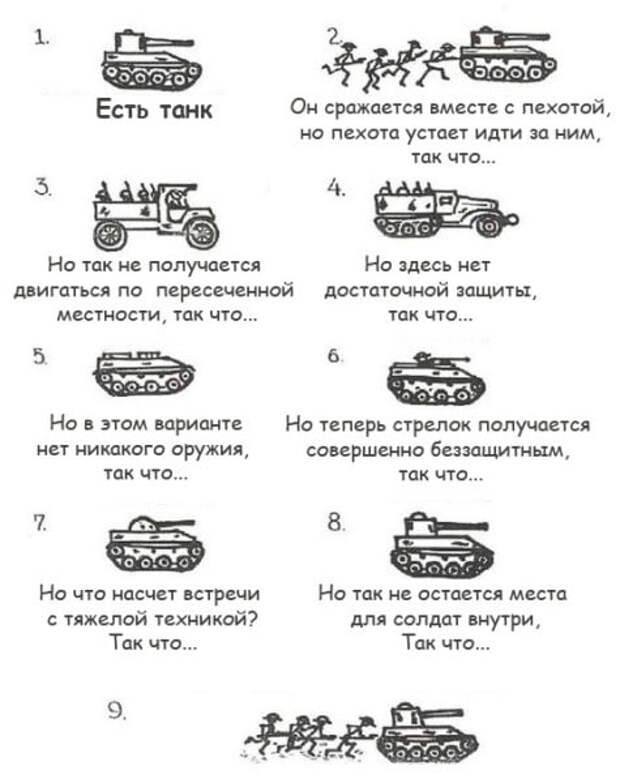 1.

Есть танк

2.

Он сражается вместе с пехотой, но пехота устает идти за ним, так что...

3.

Но так не получается двигаться по пересеченной местности, так что...

4.

Но здесь нет достаточной защиты, так что...

5.

Но в этом варианте нет никакого оружия, так что...

6.

Но теперь стрелок получается совершенно беззащитным, так что...

7.

Но что насчет встречи с тяжелой техникой? Так что...

8.

Но так не остается места для солдат внутри, Так что...

9.