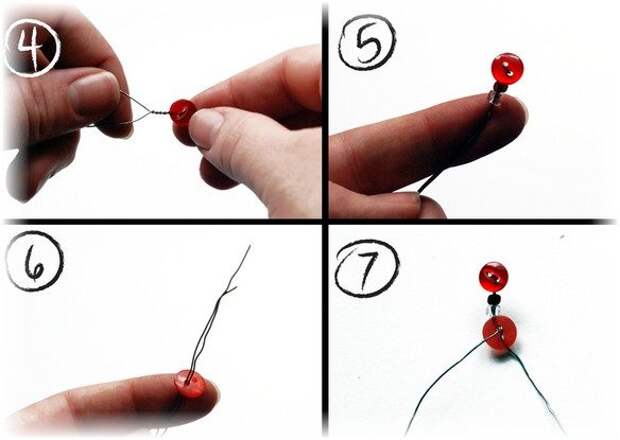 4

5

6

7