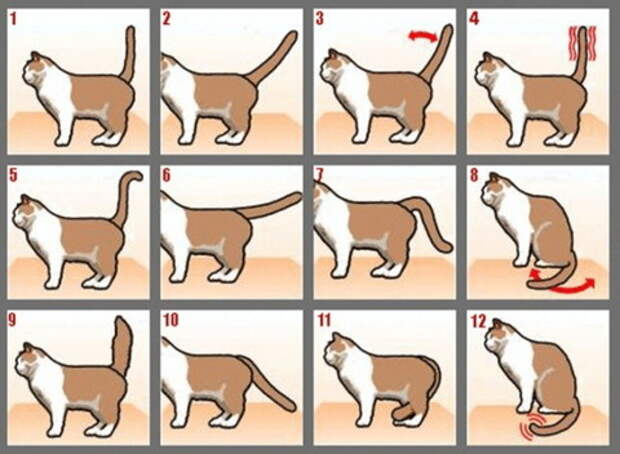 1

2

3

4

5

6

7

8

9

10

11

12