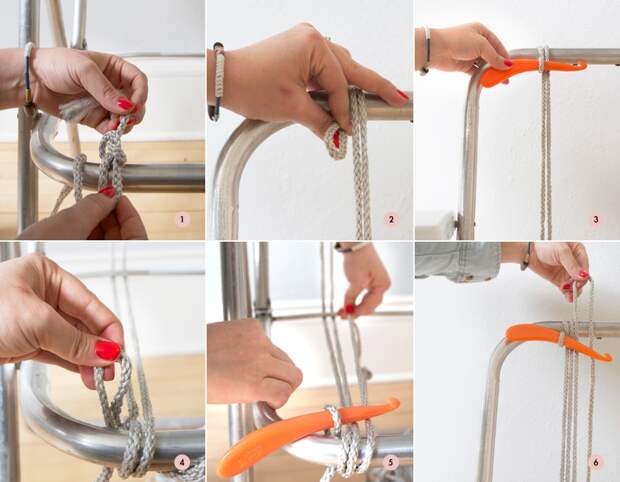 1
2
3
4
5
6