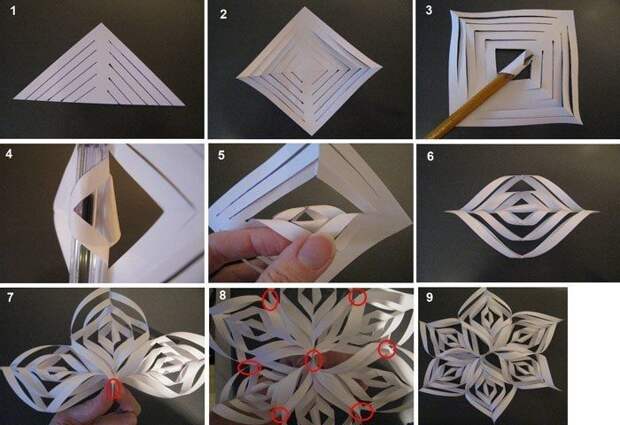 1
2
3
4
5
6
7
8
9