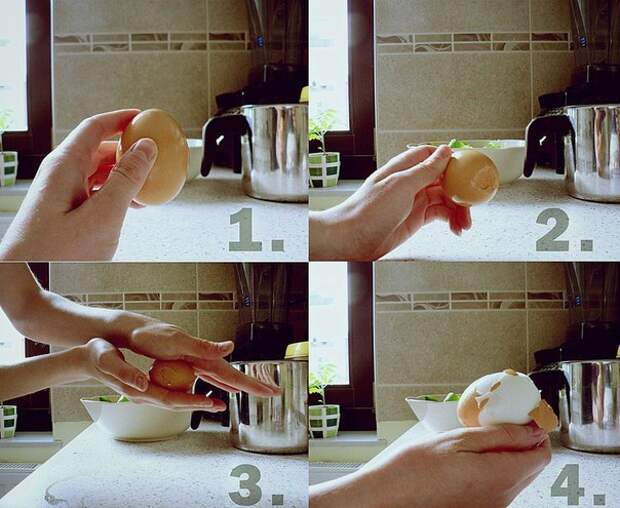 1.

2.

3.

4.