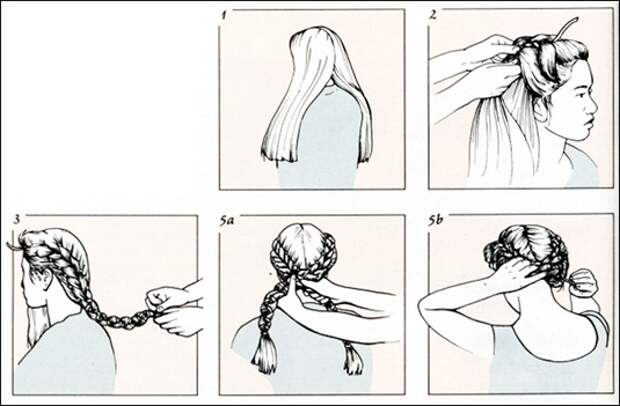 1

2

3

5a

5b