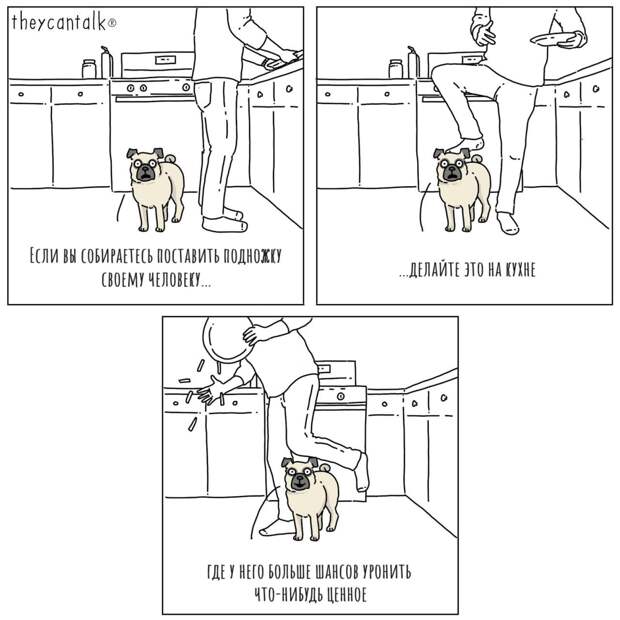 theycantalk®

ЕСЛИ ВЫ СОБИРАЕТЕСЬ ПОСТАВИТЬ ПОДНОЖКУ СВОЕМУ ЧЕЛОВЕКУ...

...ДЕЛАЙТЕ ЭТО НА КУХНЕ

ГДЕ У НЕГО БОЛЬШЕ ШАНСОВ УРОНИТЬ ЧТО-НИБУДЬ ЦЕННОЕ