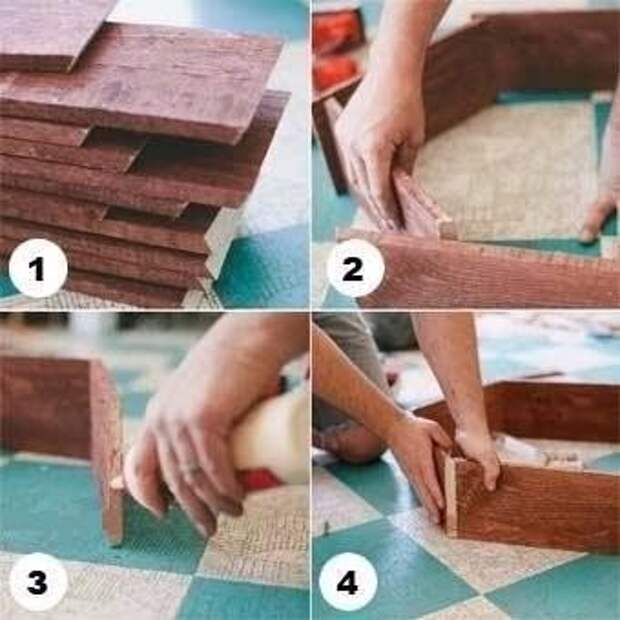 1

2

3

4