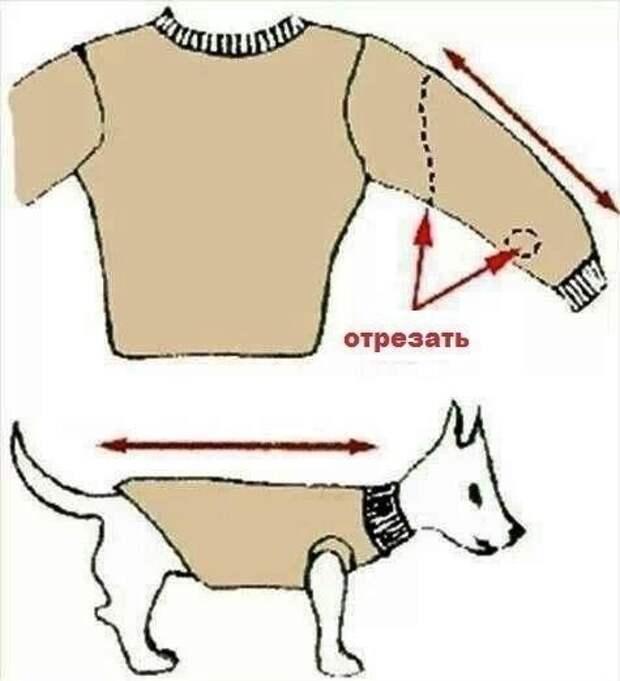 отрезать