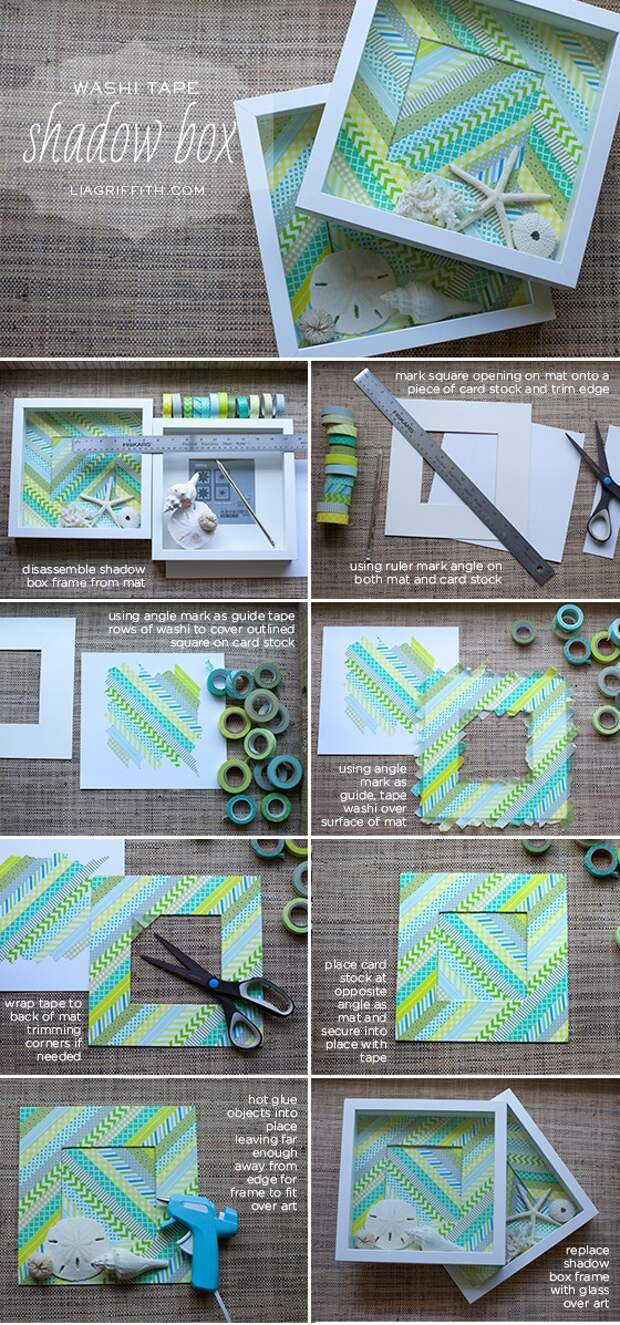 WASHI TAPE
shadow box
LIAGRIFFITH.COM

disassemble shadow box frame from mat

mark square opening on mat onto a piece of card stock and trim edge

using ruler mark angle on both mat and card stock

using angle mark as guide tape rows of washi to cover outlined square on card stock

using angle mark as guide, tape washi over surface of mat

wrap tape to back of mat trimming corners if needed

place card stock at opposite angle as mat and secure into place with tape

hot glue objects into place leaving far enough away from edge for frame to fit over art

replace shadow box frame with glass over art