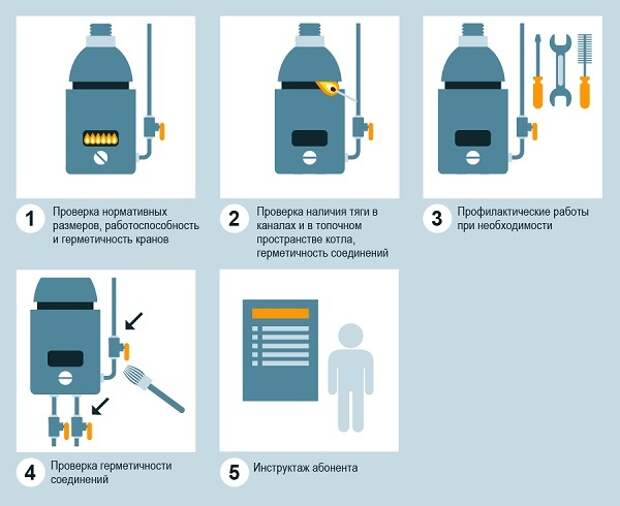 1 Проверка нормативных размеров, работоспособность и герметичность кранов

2 Проверка наличия тяги в каналах и в топочном пространстве котла, герметичность соединений

3 Профилактические работы при необходимости

4 Проверка герметичности соединений

5 Инструктаж абонента