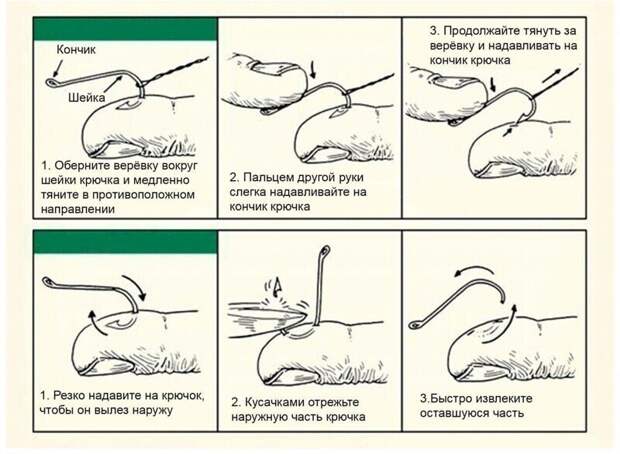 Кончик

Шейка

1. Оберните верёвку вокруг шейки крючка и медленно тяните в противоположном направлении

2. Пальцем другой руки слегка надавливайте на кончик крючка

3. Продолжайте тянуть за верёвку и надавливать на кончик крючка

1. Резко надавите на крючок, чтобы он вылез наружу

2. Кусачками отрежьте наружную часть крючка

3.Быстро извлеките оставшуюся часть