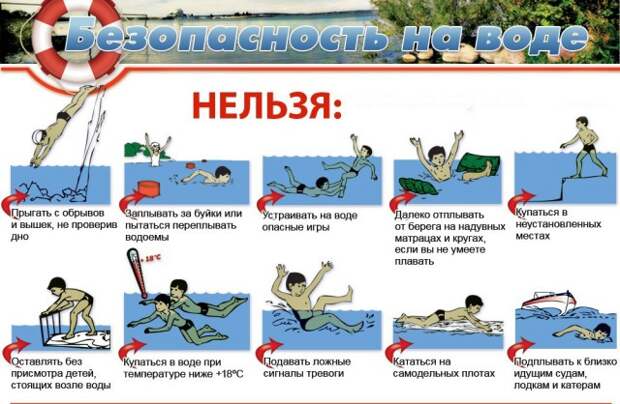 Безопасность на воде

НЕЛЬЗЯ:

Прыгать с обрывов и вышек, не проверив дно

Заплывать за буйки или пытаться переплывать водоемы

Устраивать на воде опасные игры

Далеко отплывать от берега на надувных матрацах и кругах, если вы не умеете плавать

Купаться в неустановленных местах

Оставлять без присмотра детей, стоящих возле воды

+18°C

Купаться в воде при температуре ниже +18°C

Подавать ложные сигналы тревоги

Кататься на самодельных плотах

Подплывать к близко идущим судам, лодкам и катерам