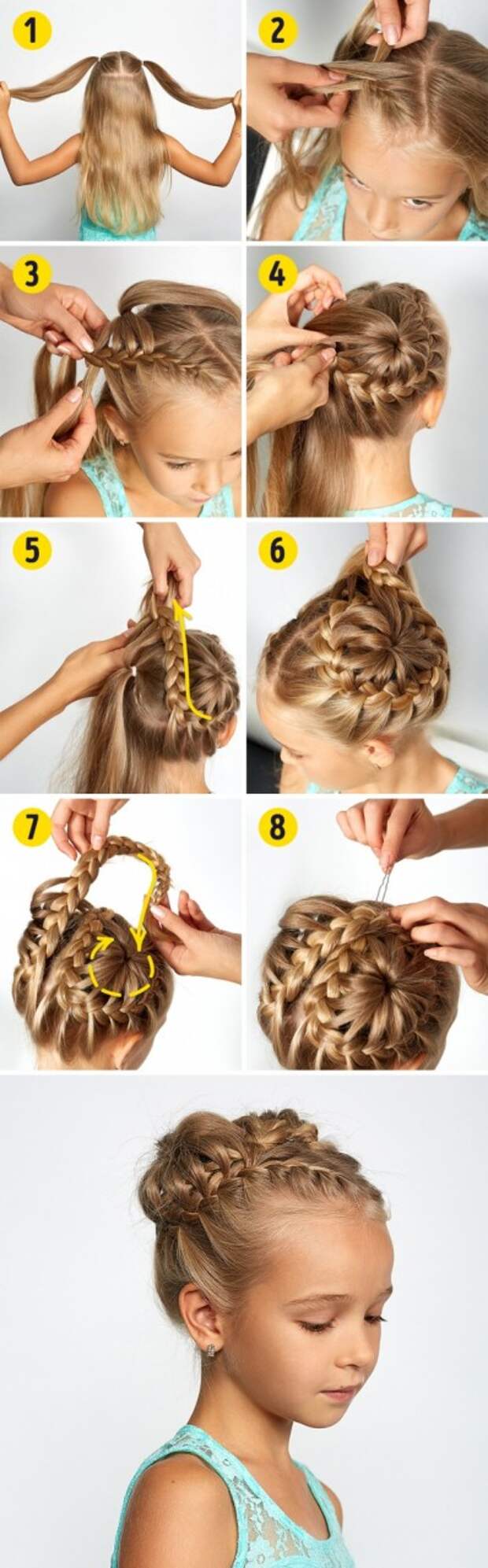 1
2
3
4
5
6
7
8