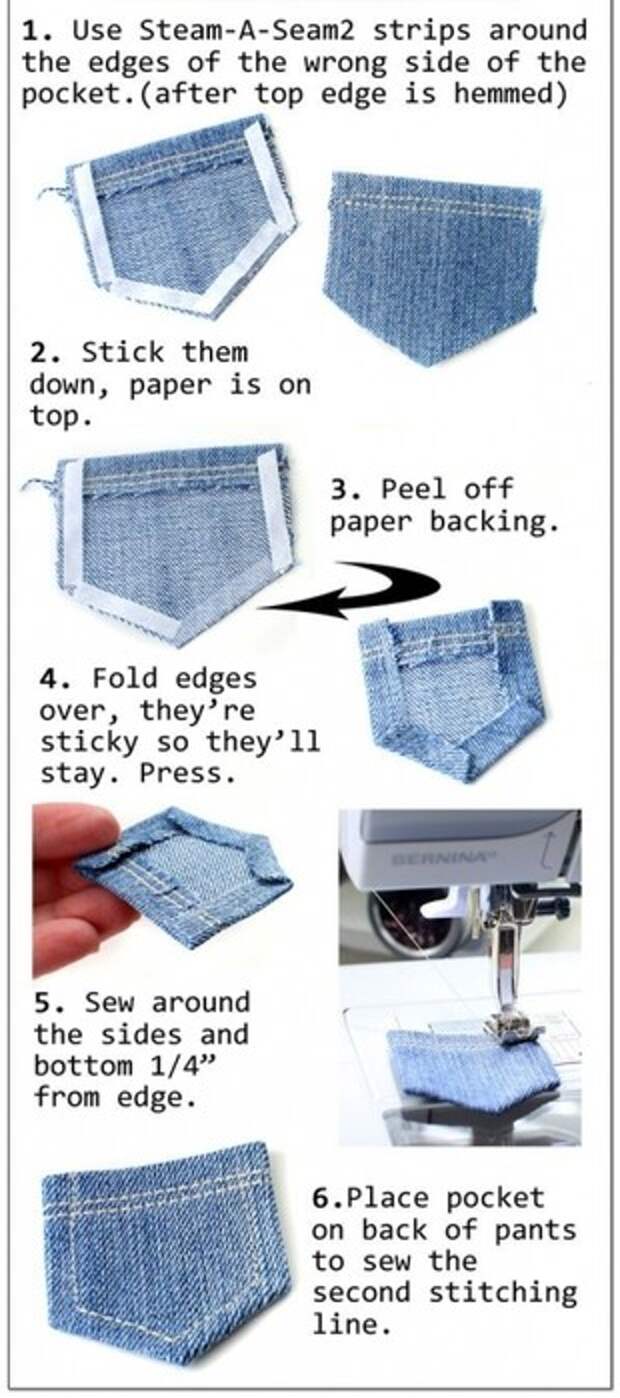 1. Use Steam-A-Seam2 strips around the edges of the wrong side of the pocket.(after top edge is hemmed)

2. Stick them down, paper is on top.

3. Peel off paper backing.

4. Fold edges over, they're sticky so they'll stay. Press.

BERNINA

5. Sew around the sides and bottom 1/4" from edge.

6.Place pocket on back of pants to sew the second stitching line.