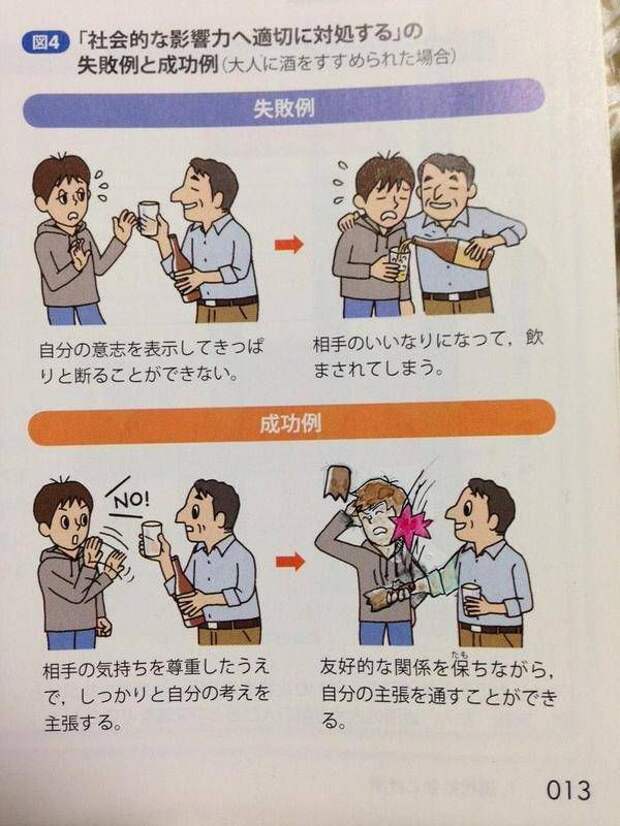 図4 「社会的な影響力へ適切に対処する」の失敗例と成功例（大人に酒をすすめられた場合）

失敗例

自分の意志を表示してきっぱりと断ることができない。

相手のいいなりになって，飲まされてしまう。

成功例

NO!

相手の気持ちを尊重したうえで，しっかりと自分の考えを主張する。

友好的な関係を保ちながら，自分の主張を通すことができる。

013