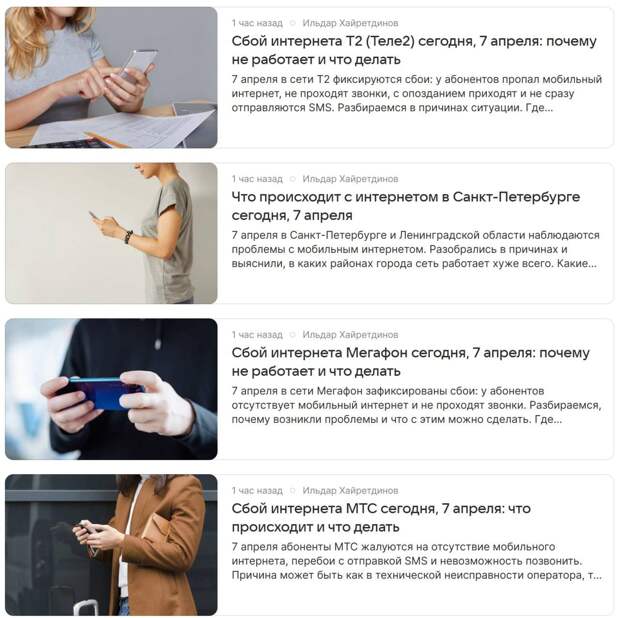 1 час назад Ильдар Хайретдинов

Сбой интернета Т2 (Теле2) сегодня, 7 апреля: почему не работает и что делать

7 апреля в сети Т2 фиксируются сбои: у абонентов пропал мобильный интернет, не проходят звонки, с опозданием приходят и не сразу отправляются SMS. Разбираемся в причинах ситуации. Где...

1 час назад Ильдар Хайретдинов

Что происходит с интернетом в Санкт-Петербурге сегодня, 7 апреля

7 апреля в Санкт-Петербурге и Ленинградской области наблюдаются проблемы с мобильным интернетом. Разобрались в причинах и выяснили, в каких районах города сеть работает хуже всего. Какие...

1 час назад Ильдар Хайретдинов

Сбой интернета Мегафон сегодня, 7 апреля: почему не работает и что делать

7 апреля в сети Мегафон зафиксированы сбои: у абонентов отсутствует мобильный интернет и не проходят звонки. Разбираемся, почему возникли проблемы и что с этим можно сделать. Где...

1 час назад Ильдар Хайретдинов

Сбой интернета МТС сегодня, 7 апреля: что происходит и что делать

7 апреля абоненты МТС жалуются на отсутствие мобильного интернета, перебои с отправкой SMS и невозможность позвонить. Причина может быть как в технической неисправности оператора, т...