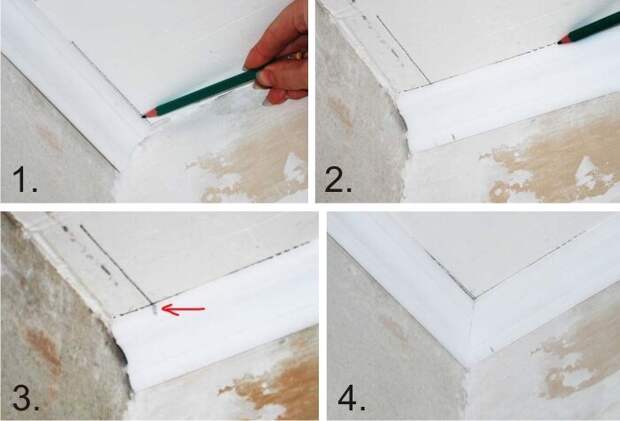 1.

2.

3.

4.