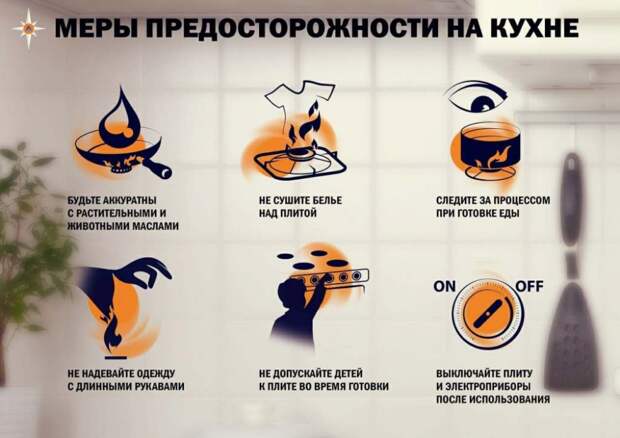 МЕРЫ ПРЕДОСТОРОЖНОСТИ НА КУХНЕ

БУДЬТЕ АККУРАТНЫ С РАСТИТЕЛЬНЫМИ И ЖИВОТНЫМИ МАСЛАМИ

НЕ СУШИТЕ БЕЛЬЕ НАД ПЛИТОЙ

СЛЕДИТЕ ЗА ПРОЦЕССОМ ПРИ ГОТОВКЕ ЕДЫ

НЕ НАДЕВАЙТЕ ОДЕЖДУ С ДЛИННЫМИ РУКАВАМИ

НЕ ДОПУСКАЙТЕ ДЕТЕЙ К ПЛИТЕ ВО ВРЕМЯ ГОТОВКИ

ON OFF

ВЫКЛЮЧАЙТЕ ПЛИТУ И ЭЛЕКТРОПРИБОРЫ ПОСЛЕ ИСПОЛЬЗОВАНИЯ