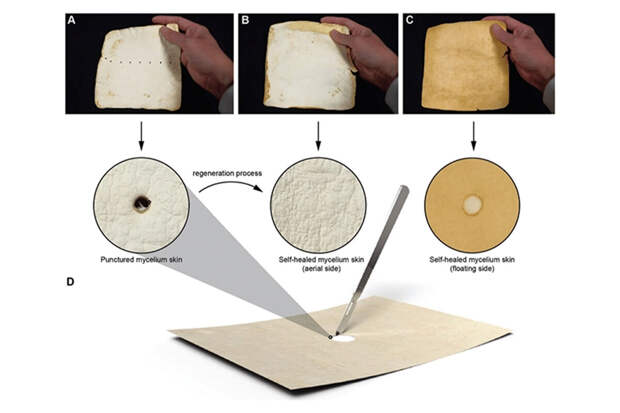 A

B

C

regeneration process

Punctured mycelium skin

Self-healed mycelium skin (aerial side)

Self-healed mycelium skin (floating side)

D