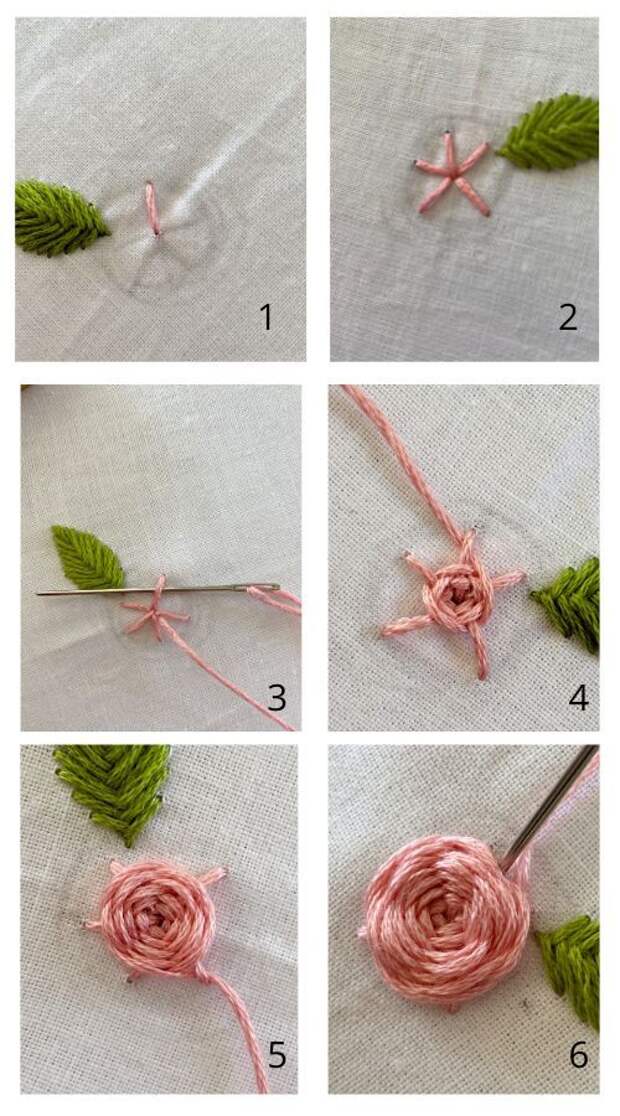 1

2

3

4

5

6