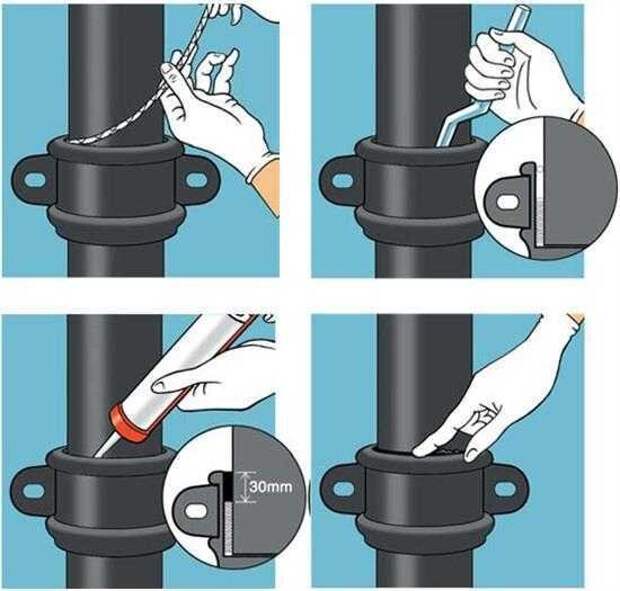 30mm