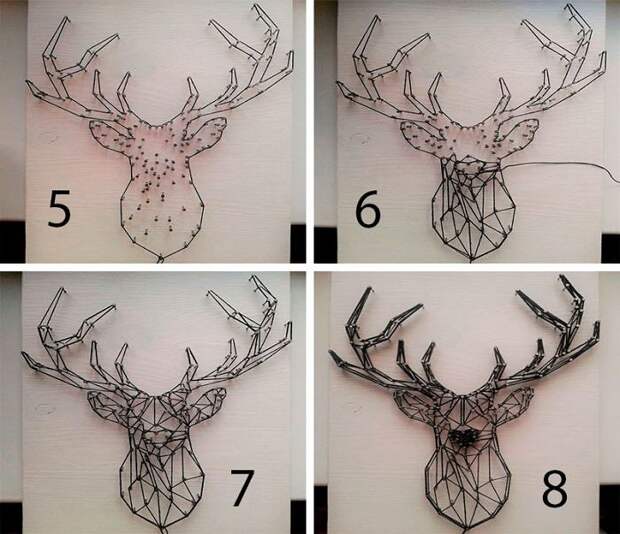 5

6

7

8