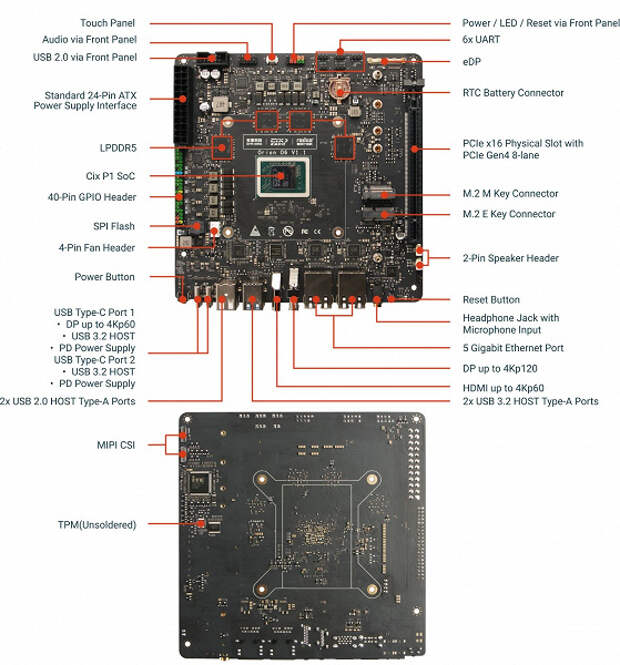 Touch Panel
Audio via Front Panel
USB 2.0 via Front Panel
Standard 24-Pin ATX Power Supply Interface
LPDDR5
Cix P1 SoC
40-Pin GPIO Header
SPI Flash
4-Pin Fan Header
Power Button
USB Type-C Port 1
• DP up to 4Kp60
• USB 3.2 HOST
• PD Power Supply
USB Type-C Port 2
• USB 3.2 HOST
• PD Power Supply
2x USB 2.0 HOST Type-A Ports

Power / LED / Reset via Front Panel
6x UART
eDP
RTC Battery Connector
PCIe x16 Physical Slot with PCIe Gen4 8-lane
M.2 M Key Connector
M.2 E Key Connector
2-Pin Speaker Header
Reset Button
Headphone Jack with Microphone Input
5 Gigabit Ethernet Port
DP up to 4Kp120
HDMI up to 4Kp60
2x USB 3.2 HOST Type-A Ports

Orion O6 V1.1

MIPI CSI
TPM(Unsoldered)