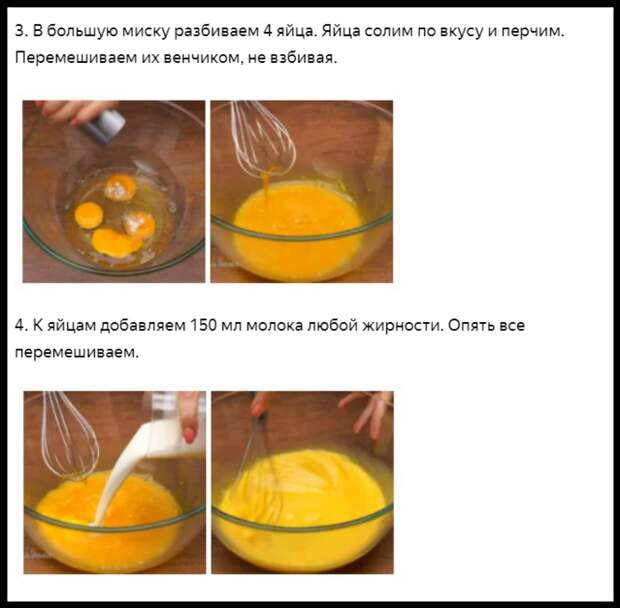 3. В большую миску разбиваем 4 яйца. Яйца солим по вкусу и перчим. Перемешиваем их венчиком, не взбивая.

4. К яйцам добавляем 150 мл молока любой жирности. Опять все перемешиваем.