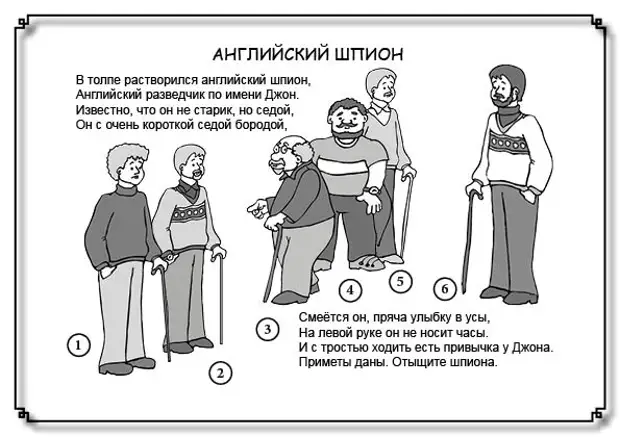 АНГЛИЙСКИЙ ШПИОН

В толпе растворился английский шпион,
Английский разведчик по имени Джон.
Известно, что он не старик, но седой,
Он с очень короткой седой бородой,

1

2

3

4

5

6

Смеётся он, пряча улыбку в усы,
На левой руке он не носит часы.
И с тростью ходить есть привычка у Джона.
Приметы даны. Отыщите шпиона.