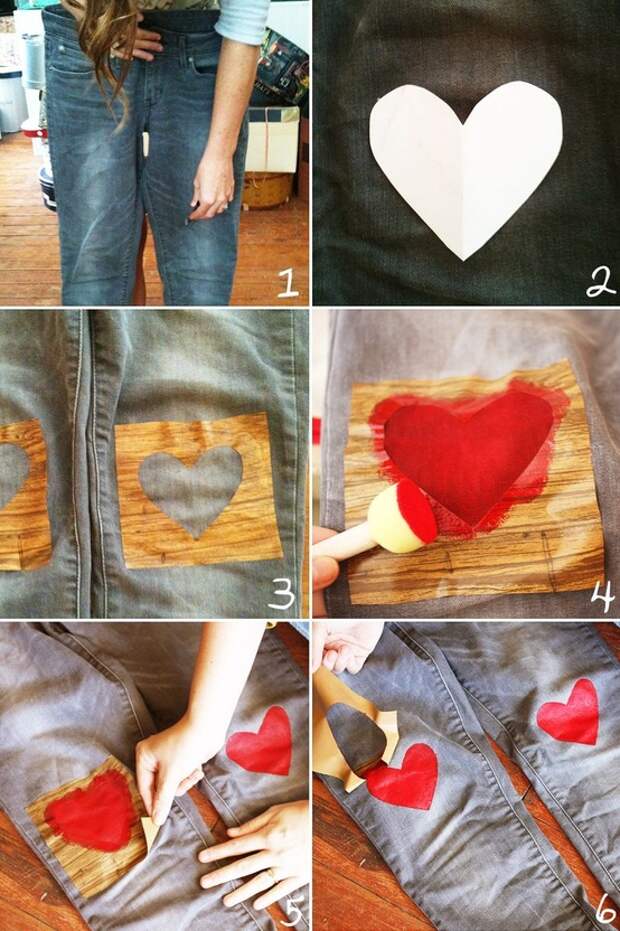 1

2

3

4

5

6